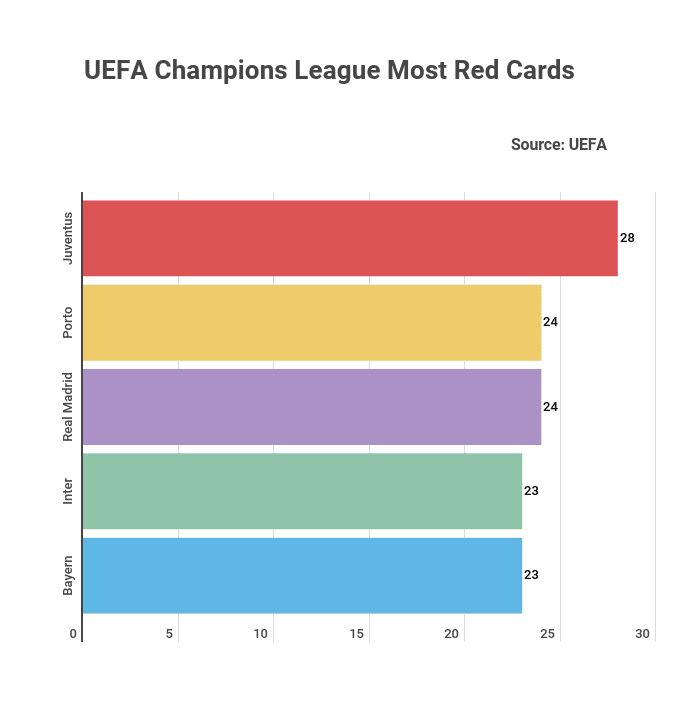 UEFA Champions League Most Red Cards

Source: UEFA

Juventus
28
Porto
24
Real Madrid
24
Inter
23
Bayern
23

0
5
10
15
20
25
30